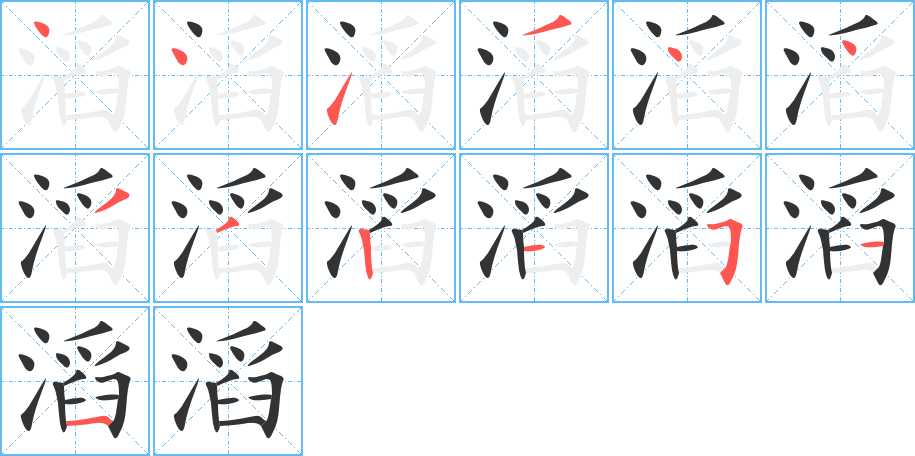 滔